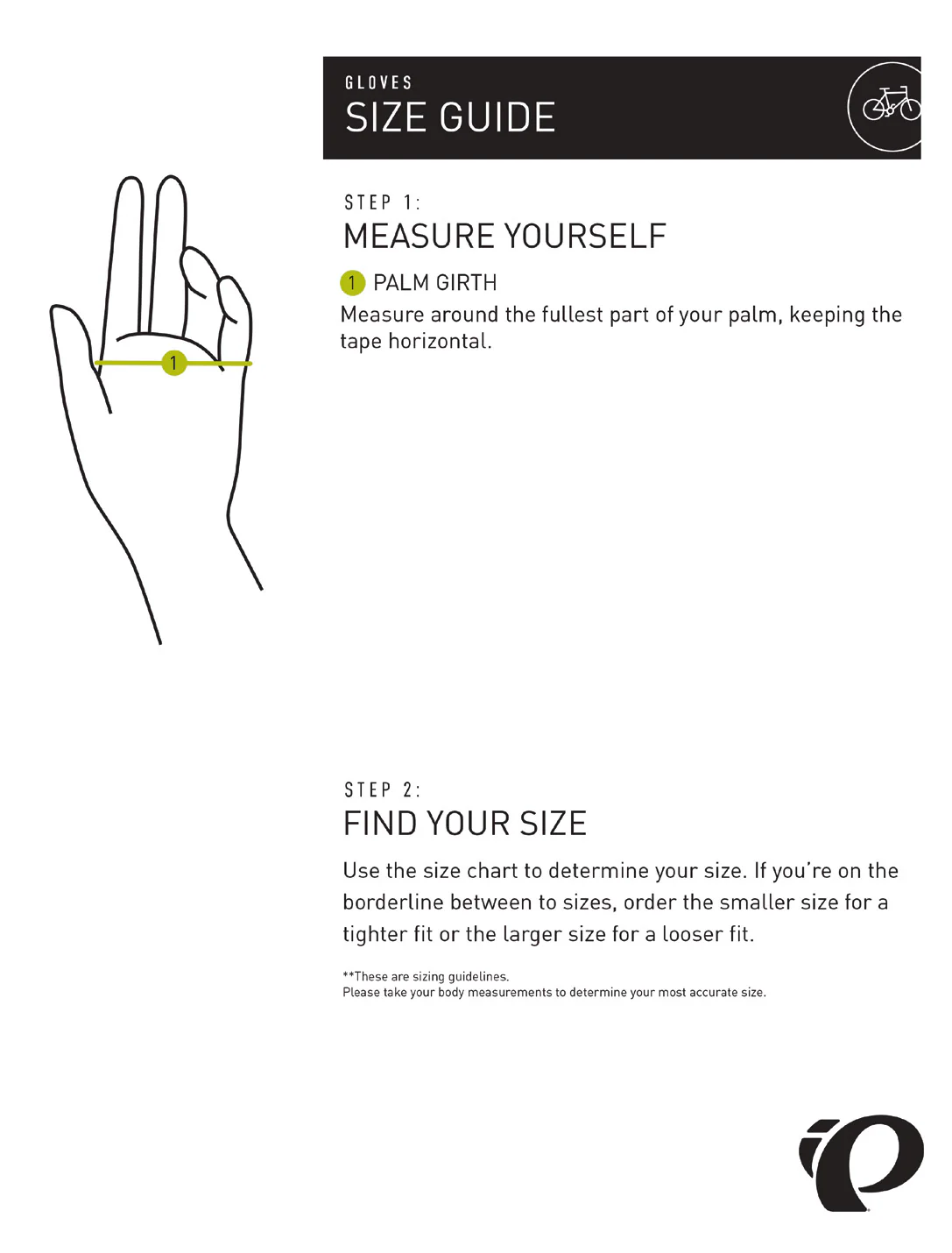 GLOVES
SIZE GUIDE

1

STEP 1:
MEASURE YOURSELF

1 PALM GIRTH
Measure around the fullest part of your palm, keeping the tape horizontal.

STEP 2:
FIND YOUR SIZE

Use the size chart to determine your size. If you're on the borderline between to sizes, order the smaller size for a tighter fit or the larger size for a looser fit.

**These are sizing guidelines.
Please take your body measurements to determine your most accurate size.